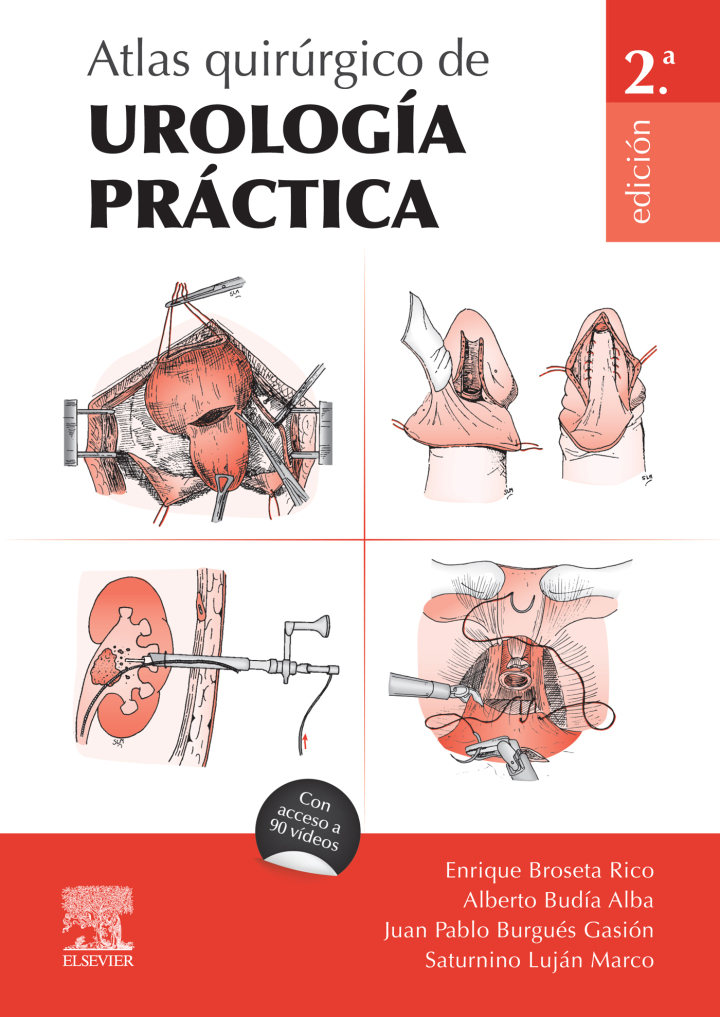 Atlas quirúrgico de
UROLOGÍA PRÁCTICA

2.ª
edición

Con acceso a 90 vídeos

Enrique Broseta Rico
Alberto Budía Alba
Juan Pablo Burgués Gasión
Saturnino Luján Marco

ELSEVIER